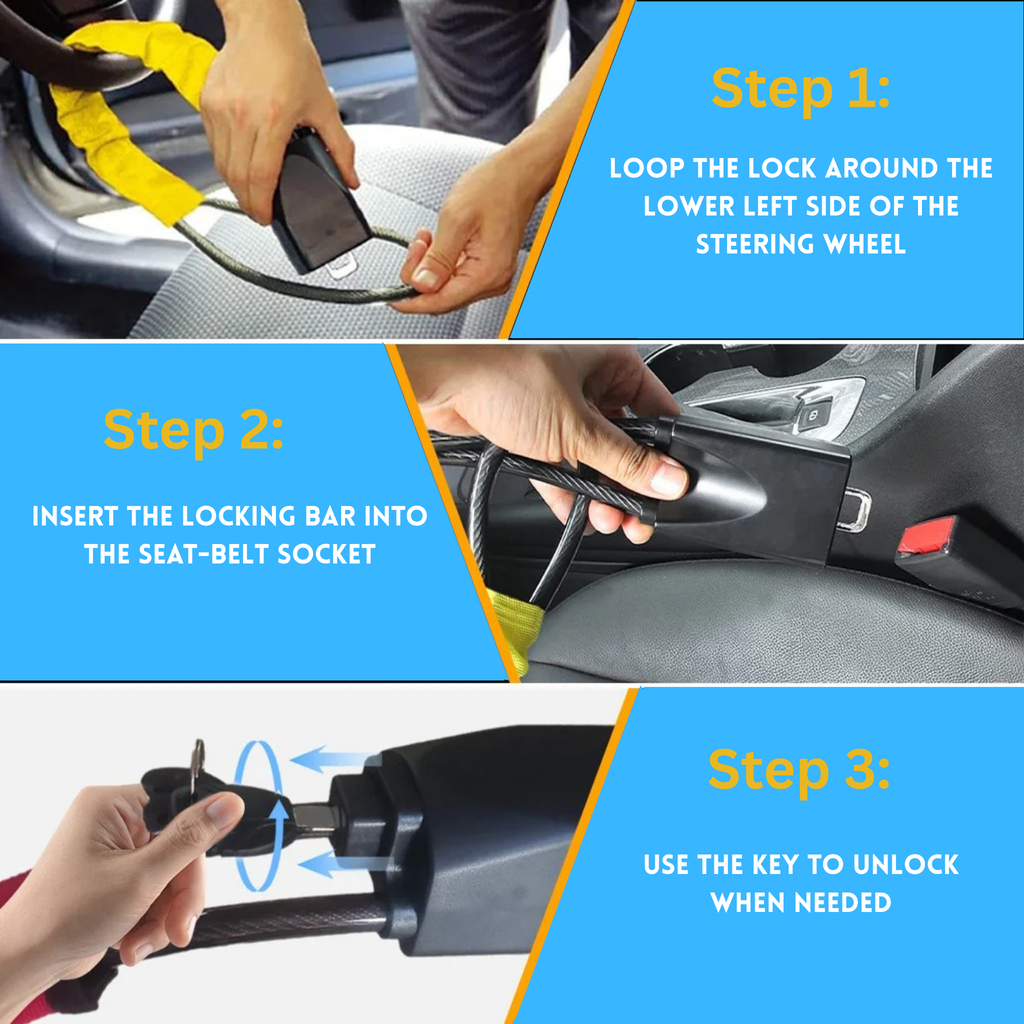 Step 1:

LOOP THE LOCK AROUND THE LOWER LEFT SIDE OF THE STEERING WHEEL

Step 2:

INSERT THE LOCKING BAR INTO THE SEAT-BELT SOCKET

Step 3:

USE THE KEY TO UNLOCK WHEN NEEDED