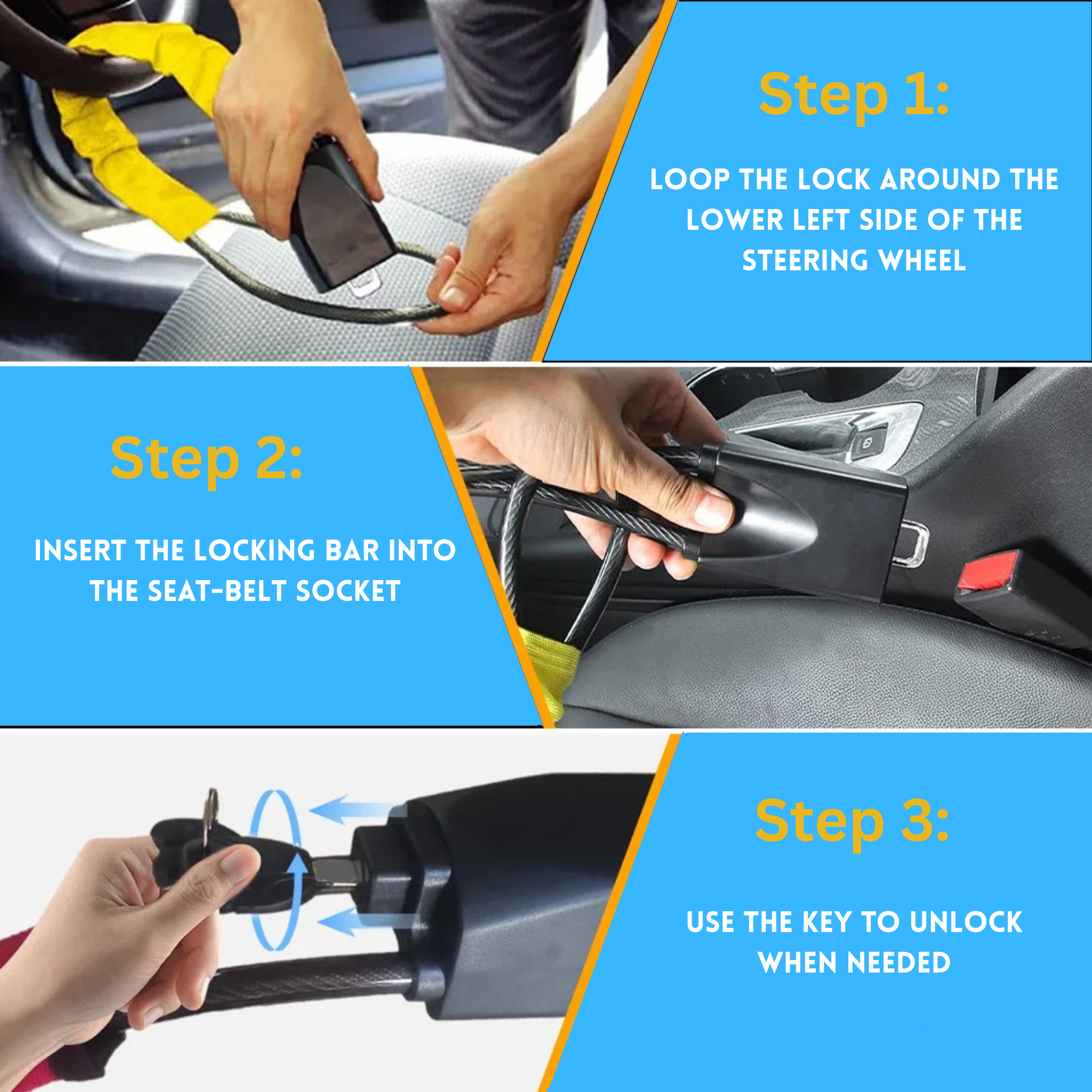 Step 1:

LOOP THE LOCK AROUND THE LOWER LEFT SIDE OF THE STEERING WHEEL

Step 2:

INSERT THE LOCKING BAR INTO THE SEAT-BELT SOCKET

Step 3:

USE THE KEY TO UNLOCK WHEN NEEDED